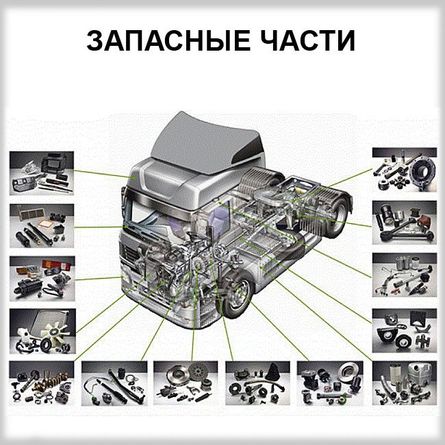 ЗАПАСНЫЕ ЧАСТИ